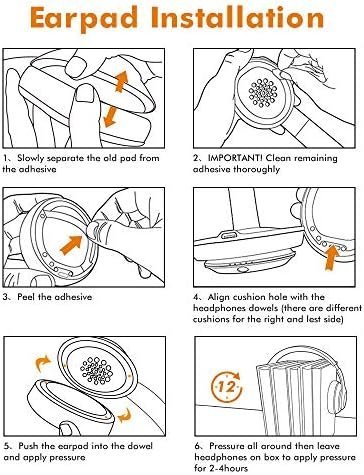 Earpad Installation

1、Slowly separate the old pad from the adhesive

2、IMPORTANT! Clean remaining adhesive thoroughly

3、Peel the adhesive

4、Align cushion hole with the headphones dowels (there are different cushions for the right and lest side)

12

5、Push the earpad into the dowel and apply pressure

6、Pressure all around then leave headphones on box to apply pressure for 2-4hours