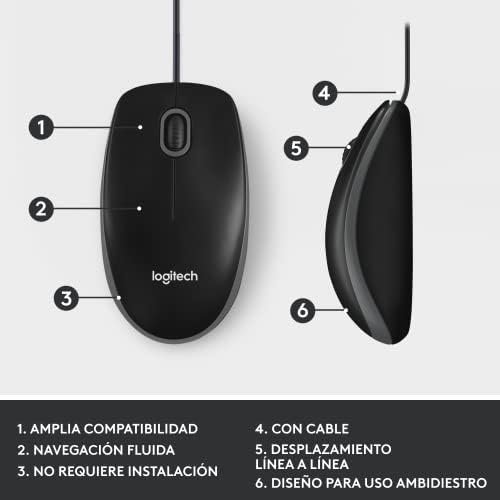 1

2

logitech

3

4

5

6

1. AMPLIA COMPATIBILIDAD
2. NAVEGACIÓN FLUIDA
3. NO REQUIERE INSTALACIÓN

4. CON CABLE
5. DESPLAZAMIENTO LÍNEA A LÍNEA
6. DISEÑO PARA USO AMBIDIESTRO