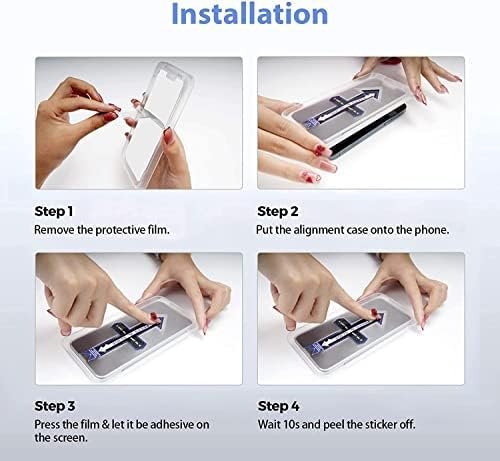 Installation

Step 1
Remove the protective film.

Step 2
Put the alignment case onto the phone.

Step 3
Press the film & let it be adhesive on the screen.

Step 4
Wait 10s and peel the sticker off.